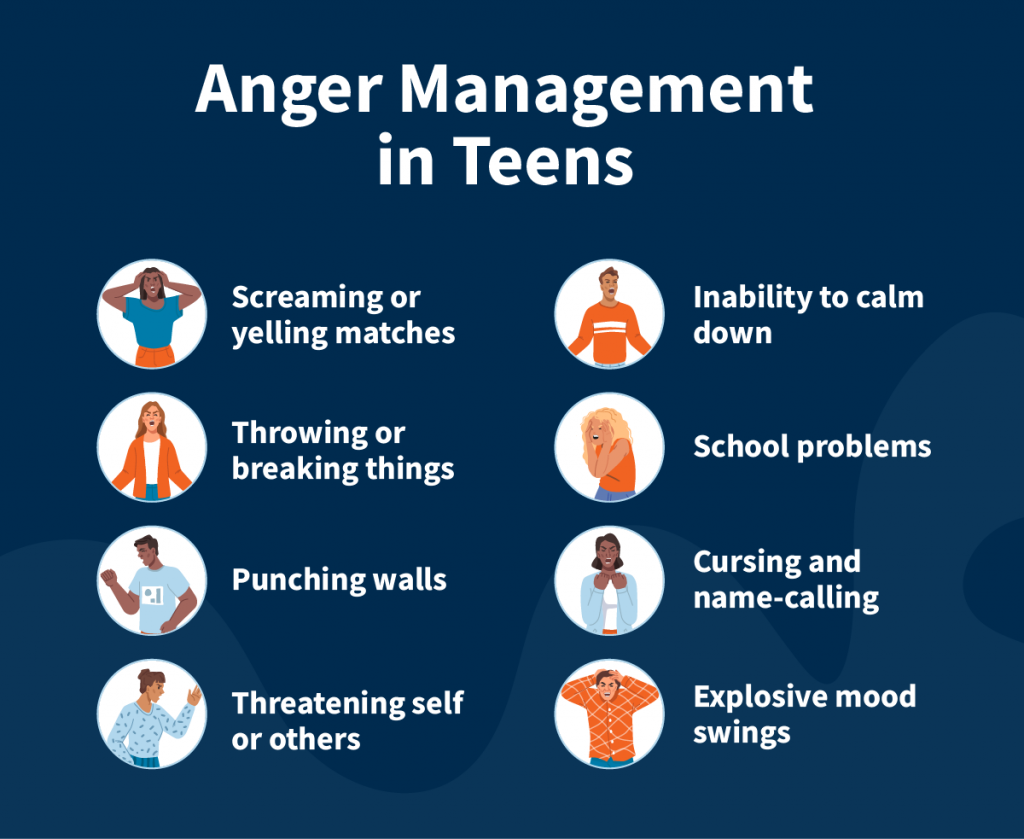 Anger Management in Teens

Screaming or yelling matches

Throwing or breaking things

Punching walls

Threatening self or others

Inability to calm down

School problems

Cursing and name-calling

Explosive mood swings