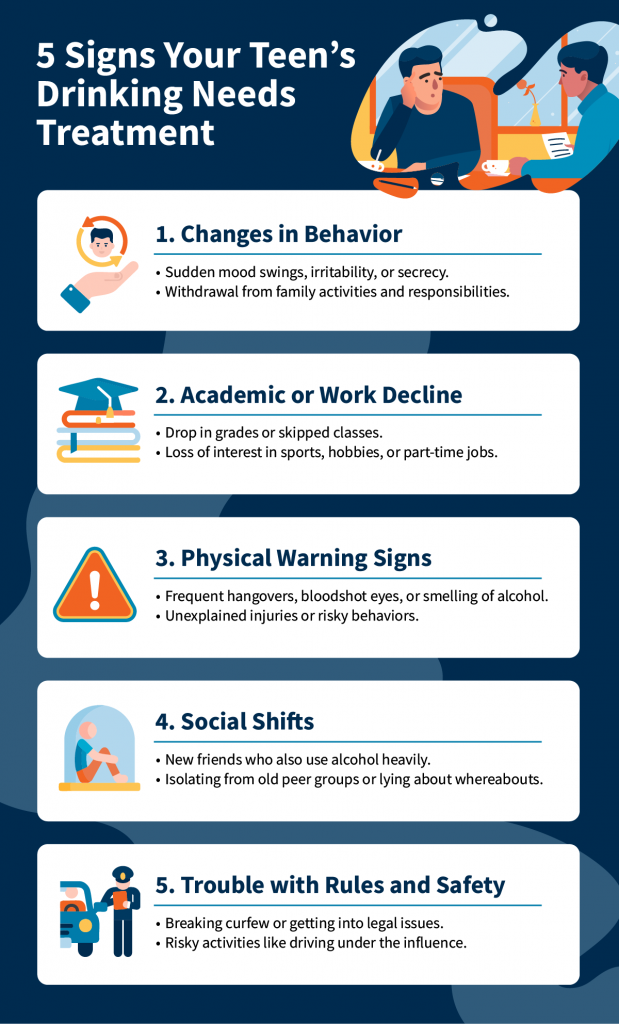 5 Signs Your Teen's Drinking Needs Treatment

1. Changes in Behavior

• Sudden mood swings, irritability, or secrecy.
• Withdrawal from family activities and responsibilities.

2. Academic or Work Decline

• Drop in grades or skipped classes.
• Loss of interest in sports, hobbies, or part-time jobs.

3. Physical Warning Signs

• Frequent hangovers, bloodshot eyes, or smelling of alcohol.
• Unexplained injuries or risky behaviors.

4. Social Shifts

• New friends who also use alcohol heavily.
• Isolating from old peer groups or lying about whereabouts.

5. Trouble with Rules and Safety

• Breaking curfew or getting into legal issues.
• Risky activities like driving under the influence.